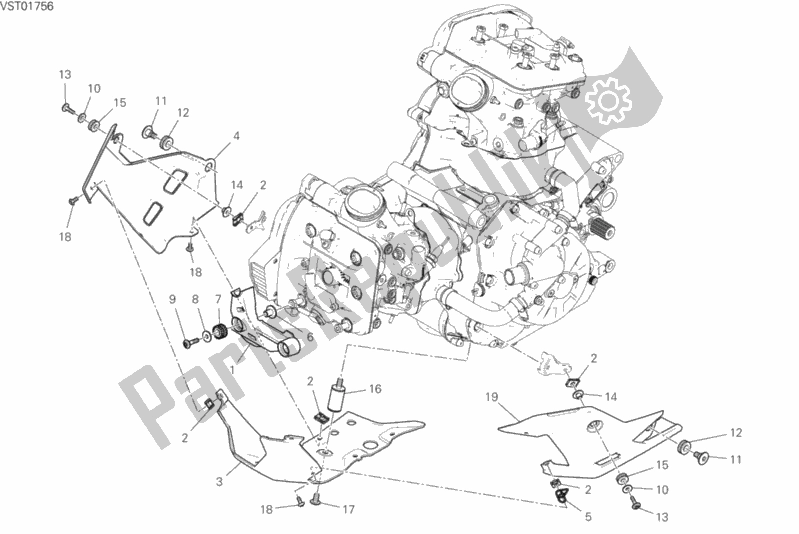 VST01756

13
10
15
11
12
4
14
2
18
18
9
8
7
6
1
2
16
2
3
18
17
2
14
19
12
11
15
10
2
5
13

PartsRepublik